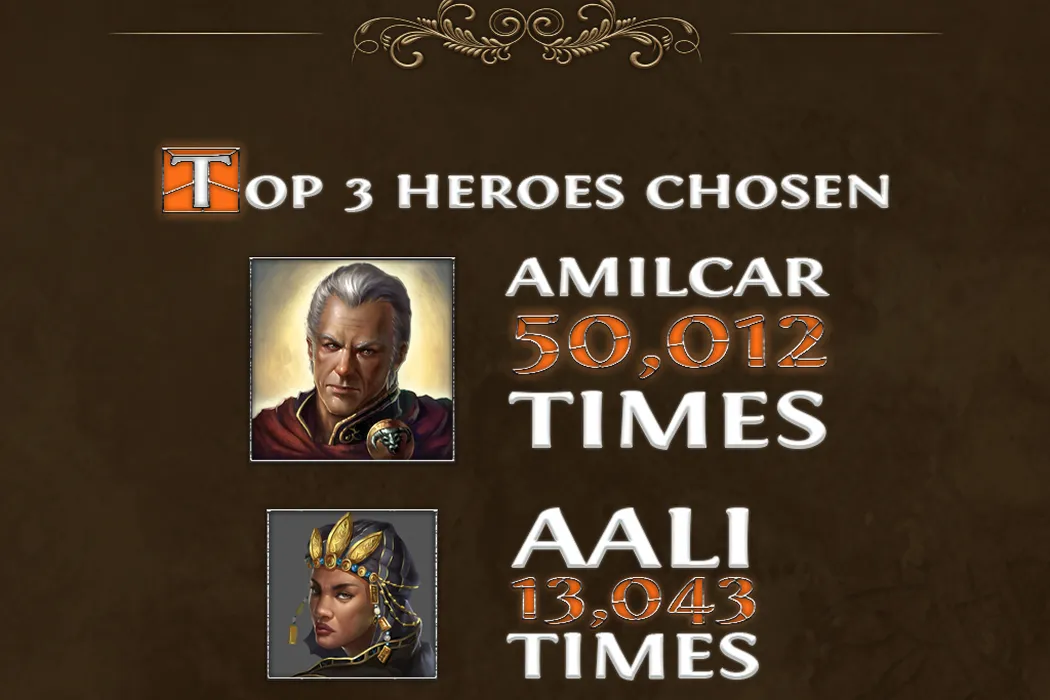 TOP 3 HEROES CHOSEN

AMILCAR
50,012
TIMES

AALI
13,043
TIMES