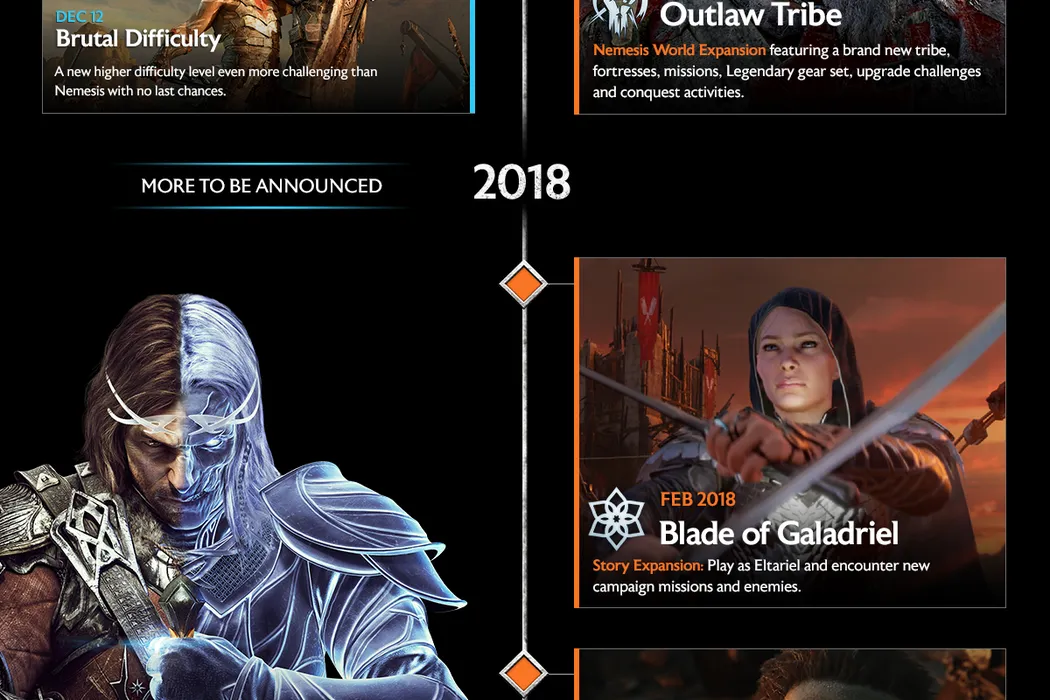 DEC 12
Brutal Difficulty
A new higher difficulty level even more challenging than Nemesis with no last chances.

Outlaw Tribe
Nemesis World Expansion featuring a brand new tribe, fortresses, missions, Legendary gear set, upgrade challenges and conquest activities.

MORE TO BE ANNOUNCED

2018

FEB 2018
Blade of Galadriel
Story Expansion: Play as Eltariel and encounter new campaign missions and enemies.