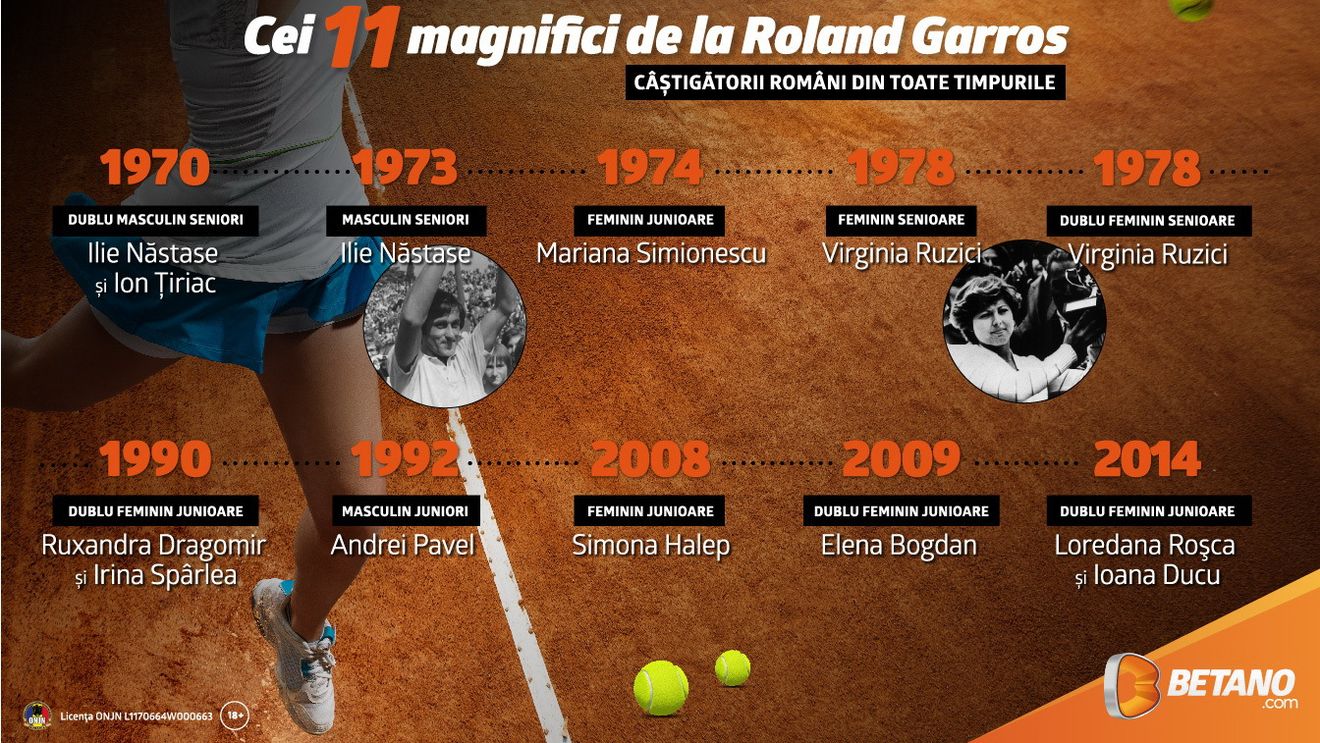 Cei 11 magnifici de la Roland Garros

CÂȘTIGĂTORII ROMÂNI DIN TOATE TIMPURILE

1970
DUBLU MASCULIN SENIORI
Ilie Năstase și Ion Țiriac

1973
MASCULIN SENIORI
Ilie Năstase

1974
FEMININ JUNIOARE
Mariana Simionescu

1978
FEMININ SENIOARE
Virginia Ruzici

1978
DUBLU FEMININ SENIOARE
Virginia Ruzici

1990
DUBLU FEMININ JUNIOARE
Ruxandra Dragomir și Irina Spârlea

1992
MASCULIN JUNIORI
Andrei Pavel

2008
FEMININ JUNIOARE
Simona Halep

2009
DUBLU FEMININ JUNIOARE
Elena Bogdan

2014
DUBLU FEMININ JUNIOARE
Loredana Roşca și Ioana Ducu

ONJN
Licența ONJN L1170664W000663
18+

BETANO
.com