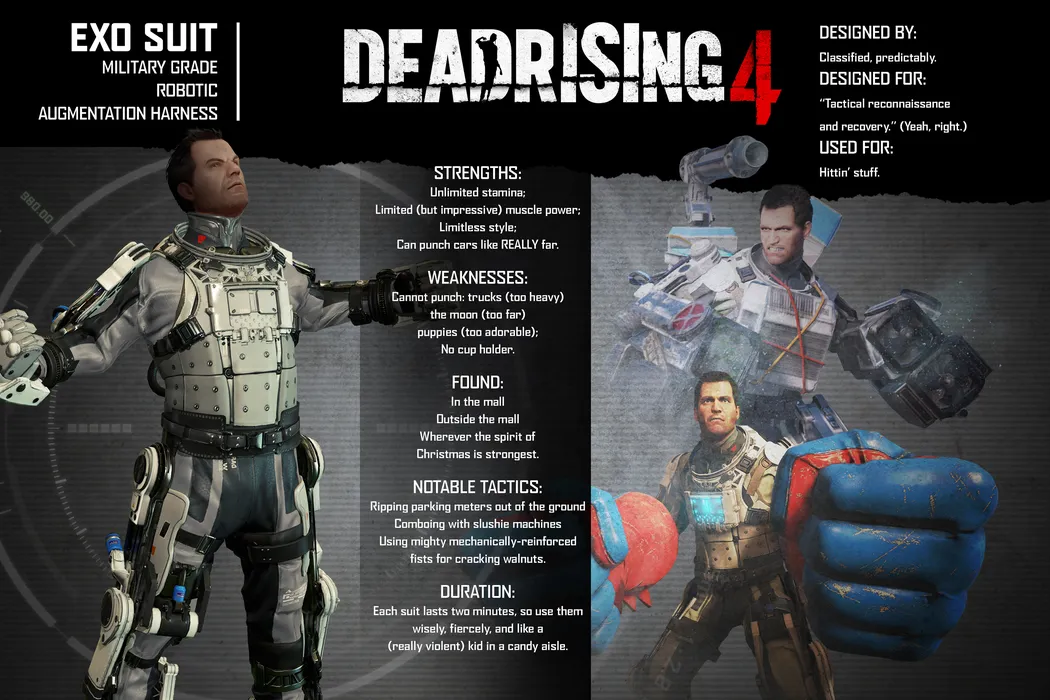 EXO SUIT
MILITARY GRADE
ROBOTIC
AUGMENTATION HARNESS

DEADRISING 4

DESIGNED BY:
Classified, predictably.
DESIGNED FOR:
"Tactical reconnaissance and recovery." (Yeah, right.)
USED FOR:
Hittin' stuff.

STRENGTHS:
Unlimited stamina;
Limited (but impressive) muscle power;
Limitless style;
Can punch cars like REALLY far.

WEAKNESSES:
Cannot punch: trucks (too heavy)
the moon (too far)
puppies (too adorable);
No cup holder.

FOUND:
In the mall
Outside the mall
Wherever the spirit of
Christmas is strongest.

NOTABLE TACTICS:
Ripping parking meters out of the ground
Comboing with slushie machines
Using mighty mechanically-reinforced fists for cracking walnuts.

DURATION:
Each suit lasts two minutes, so use them wisely, fiercely, and like a (really violent) kid in a candy aisle.