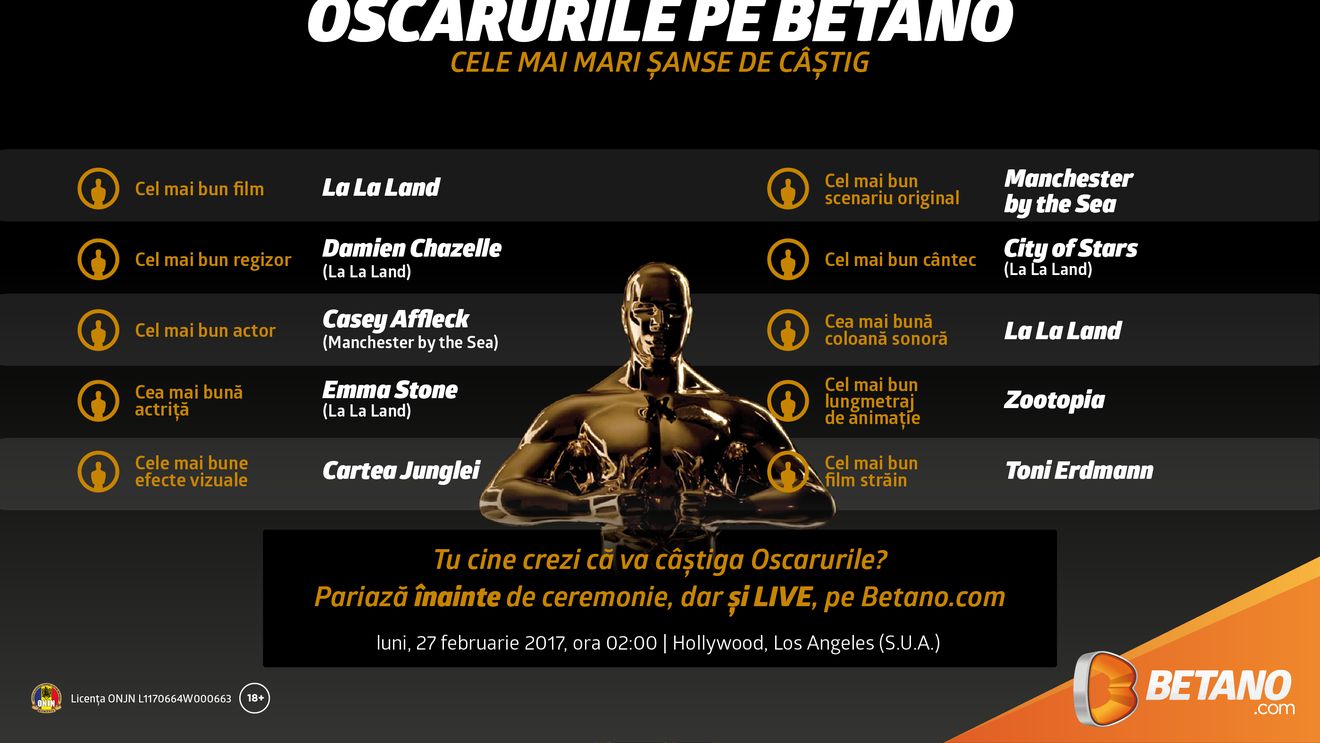 OSCARURILE PE BETANO
CELE MAI MARI ȘANSE DE CÂȘTIG

Cel mai bun film
La La Land

Cel mai bun regizor
Damien Chazelle
(La La Land)

Cel mai bun actor
Casey Affleck
(Manchester by the Sea)

Cea mai bună actriță
Emma Stone
(La La Land)

Cele mai bune efecte vizuale
Cartea Junglei

Cel mai bun scenariu original
Manchester by the Sea

Cel mai bun cântec
City of Stars
(La La Land)

Cea mai bună coloană sonoră
La La Land

Cel mai bun lungmetraj de animație
Zootopia

Cel mai bun film străin
Toni Erdmann

Tu cine crezi că va câștiga Oscarurile?
Pariază înainte de ceremonie, dar și LIVE, pe Betano.com

luni, 27 februarie 2017, ora 02:00 | Hollywood, Los Angeles (S.U.A.)

ONJN
Licența ONJN L1170664W000663
18+

BETANO
.com